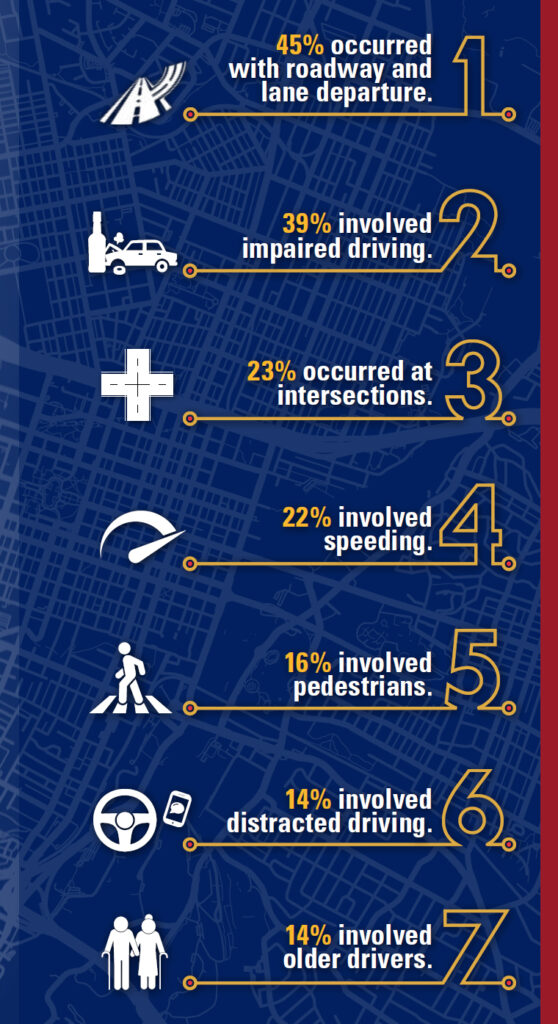 45% occurred with roadway and lane departure.

1

39% involved impaired driving.

2

23% occurred at intersections.

3

22% involved speeding.

4

16% involved pedestrians.

5

14% involved distracted driving.

6

14% involved older drivers.

7